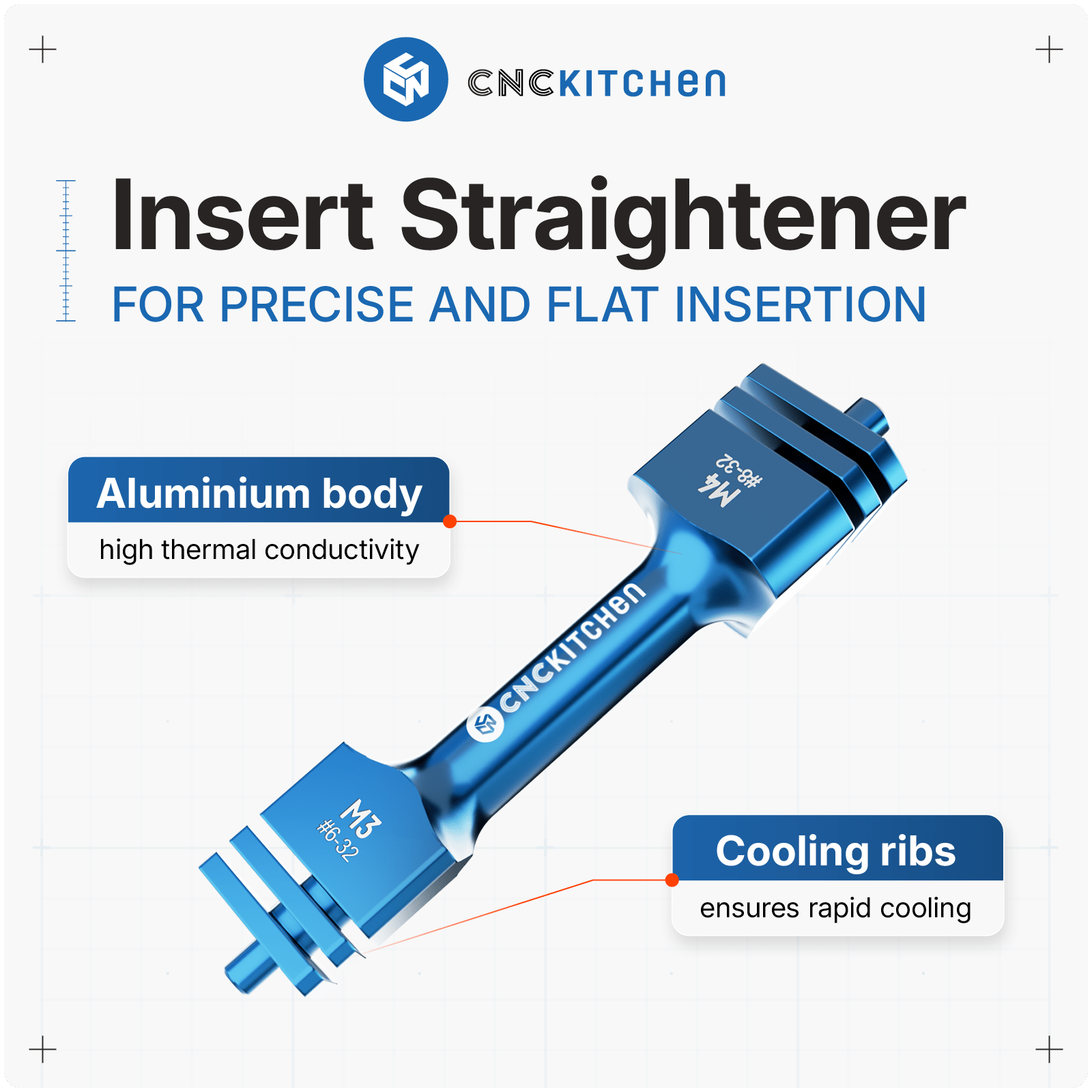 CNCKITCHEN

Insert Straightener

FOR PRECISE AND FLAT INSERTION

Aluminium body

high thermal conductivity

M4
#8-32

CNCKITCHEN

M3
#6-32

Cooling ribs

ensures rapid cooling